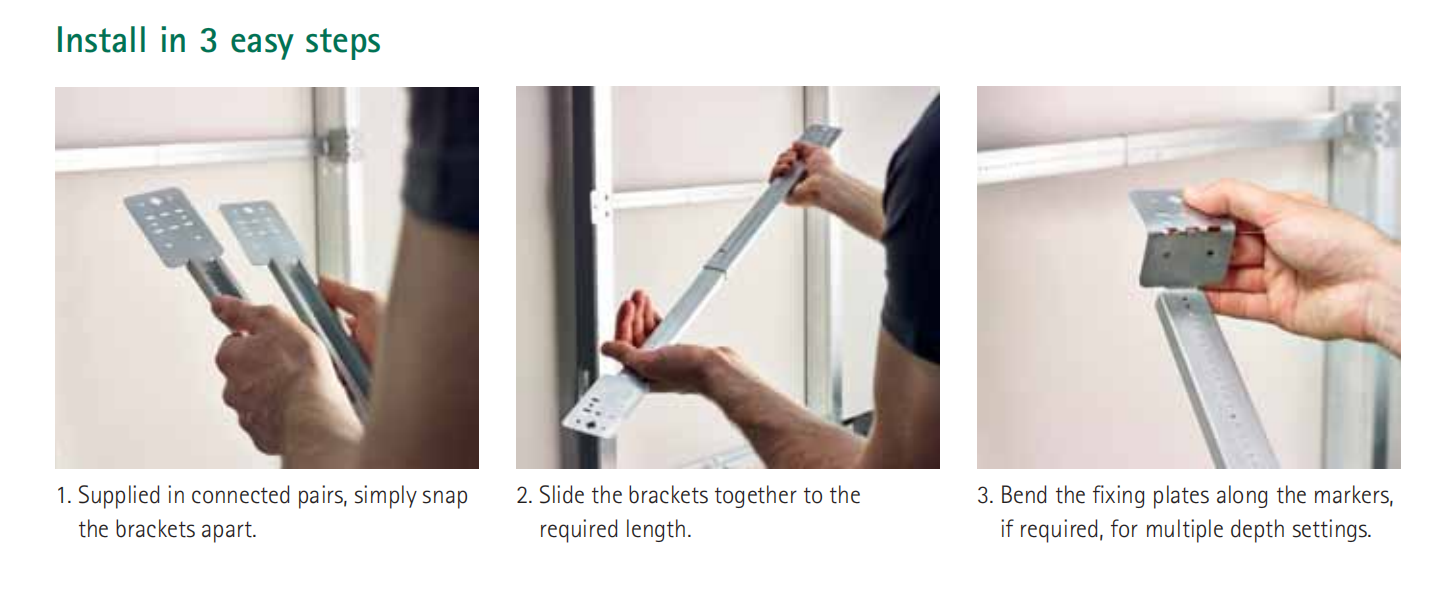 Install in 3 easy steps

1. Supplied in connected pairs, simply snap the brackets apart.

2. Slide the brackets together to the required length.

3. Bend the fixing plates along the markers, if required, for multiple depth settings.